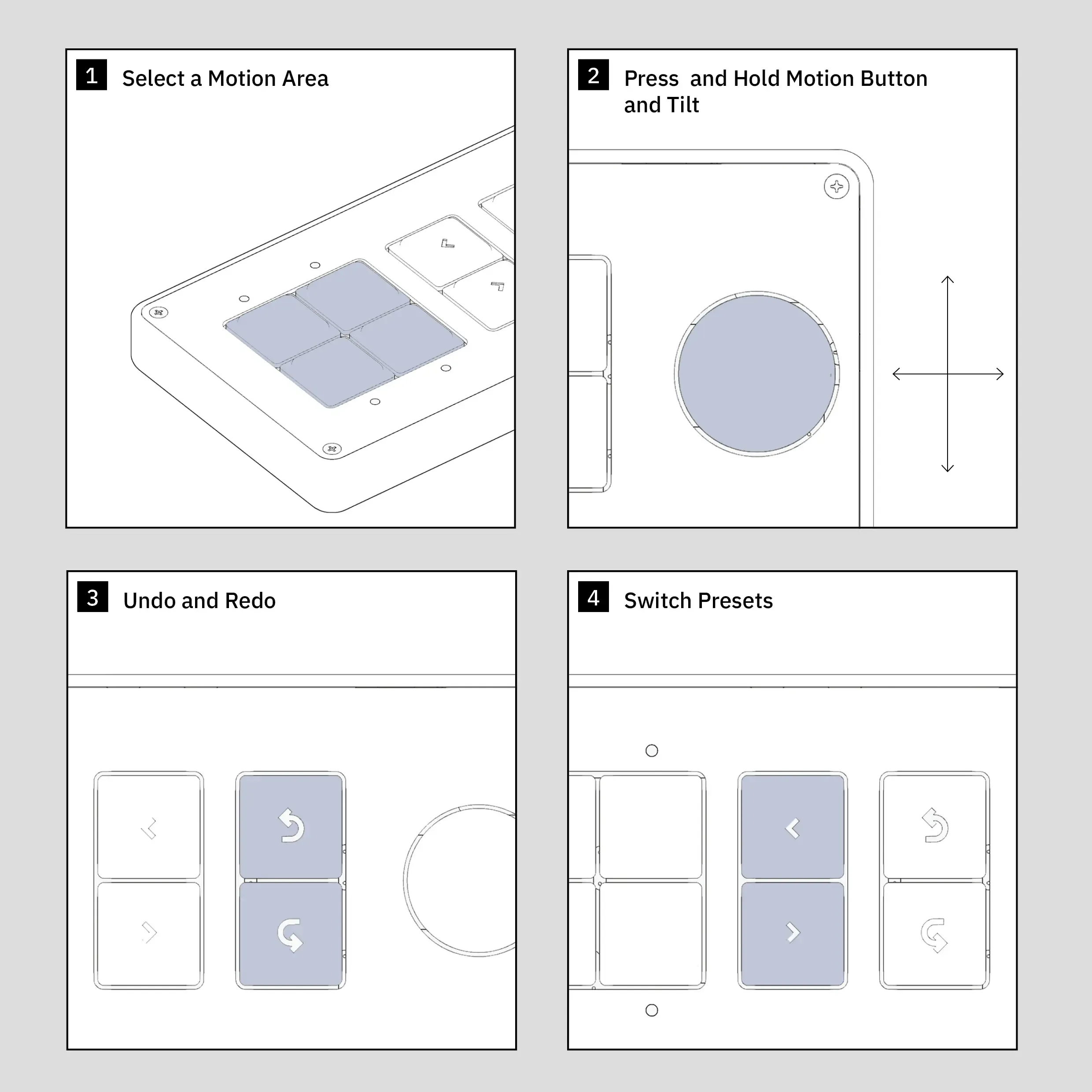 1 Select a Motion Area

2 Press and Hold Motion Button and Tilt

3 Undo and Redo

4 Switch Presets